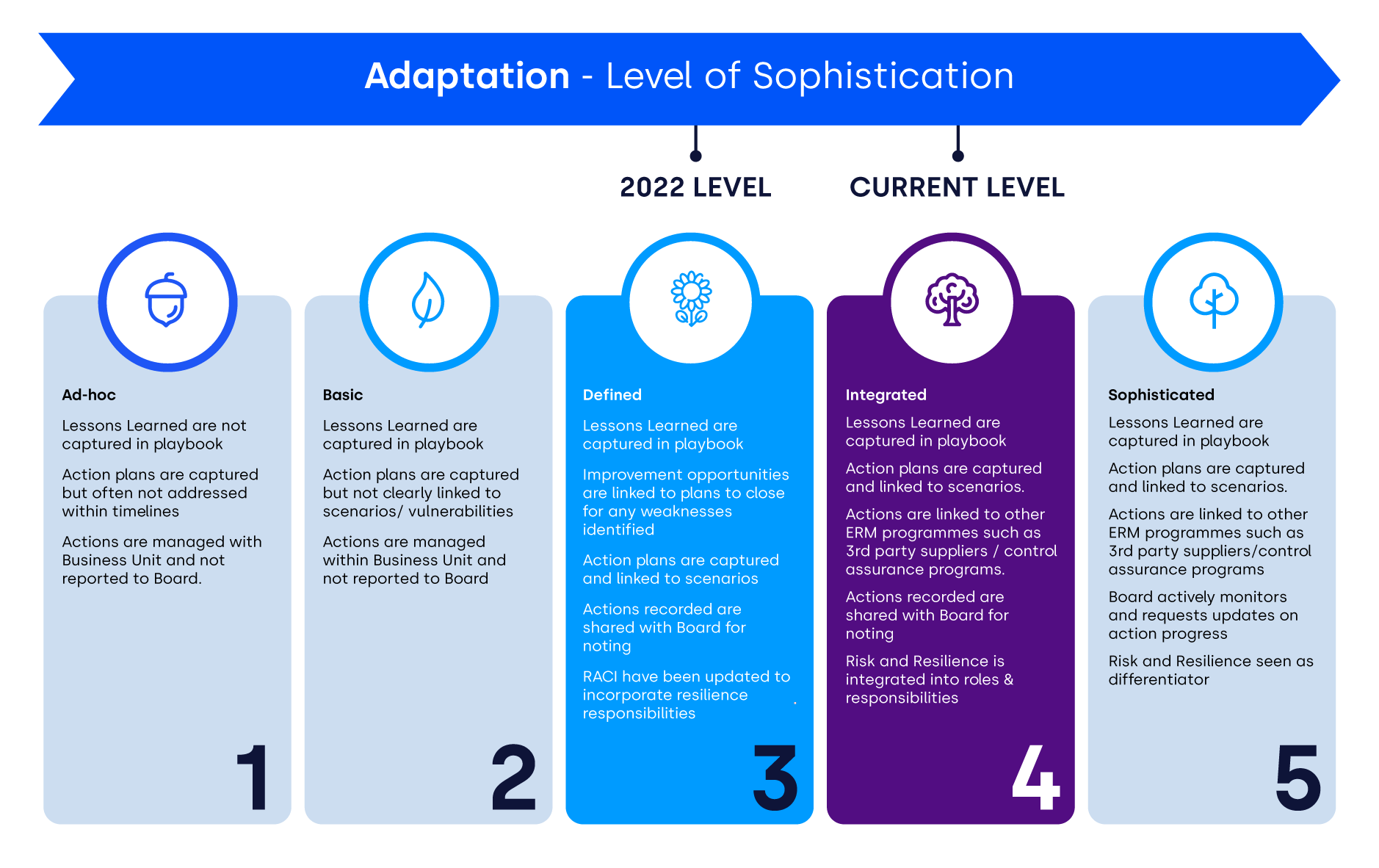 Adaptation - Level of Sophistication

2022 LEVEL

CURRENT LEVEL

Ad-hoc

Lessons Learned are not captured in playbook

Action plans are captured but often not addressed within timelines

Actions are managed with Business Unit and not reported to Board.

1

Basic

Lessons Learned are captured in playbook

Action plans are captured but not clearly linked to scenarios/ vulnerabilities

Actions are managed within Business Unit and not reported to Board

2

Defined

Lessons Learned are captured in playbook

Improvement opportunities are linked to plans to close for any weaknesses identified

Action plans are captured and linked to scenarios

Actions recorded are shared with Board for noting

RACI have been updated to incorporate resilience responsibilities

3

Integrated

Lessons Learned are captured in playbook

Action plans are captured and linked to scenarios.

Actions are linked to other ERM programmes such as 3rd party suppliers / control assurance programs.

Actions recorded are shared with Board for noting

Risk and Resilience is integrated into roles & responsibilities

4

Sophisticated

Lessons Learned are captured in playbook

Action plans are captured and linked to scenarios.

Actions are linked to other ERM programmes such as 3rd party suppliers/control assurance programs

Board actively monitors and requests updates on action progress

Risk and Resilience seen as differentiator

5